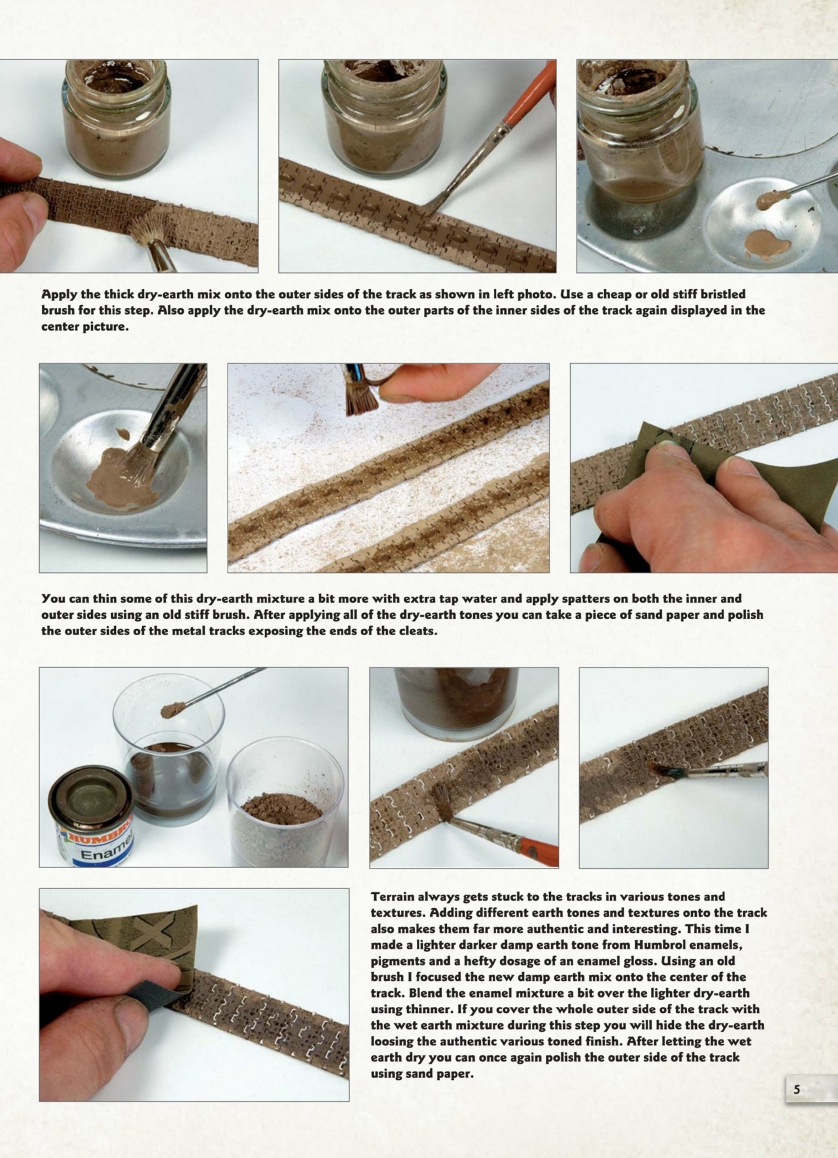 Apply the thick dry-earth mix onto the outer sides of the track as shown in left photo. Use a cheap or old stiff bristled brush for this step. Also apply the dry-earth mix onto the outer parts of the inner sides of the track again displayed in the center picture.

You can thin some of this dry-earth mixture a bit more with extra tap water and apply spatters on both the inner and outer sides using an old stiff brush. After applying all of the dry-earth tones you can take a piece of sand paper and polish the outer sides of the metal tracks exposing the ends of the cleats.

HUMBROL
Enamel

Terrain always gets stuck to the tracks in various tones and textures. Adding different earth tones and textures onto the track also makes them far more authentic and interesting. This time I made a lighter darker damp earth tone from Humbrol enamels, pigments and a hefty dosage of an enamel gloss. Using an old brush I focused the new damp earth mix onto the center of the track. Blend the enamel mixture a bit over the lighter dry-earth using thinner. If you cover the whole outer side of the track with the wet earth mixture during this step you will hide the dry-earth loosing the authentic various toned finish. After letting the wet earth dry you can once again polish the outer side of the track using sand paper.

5